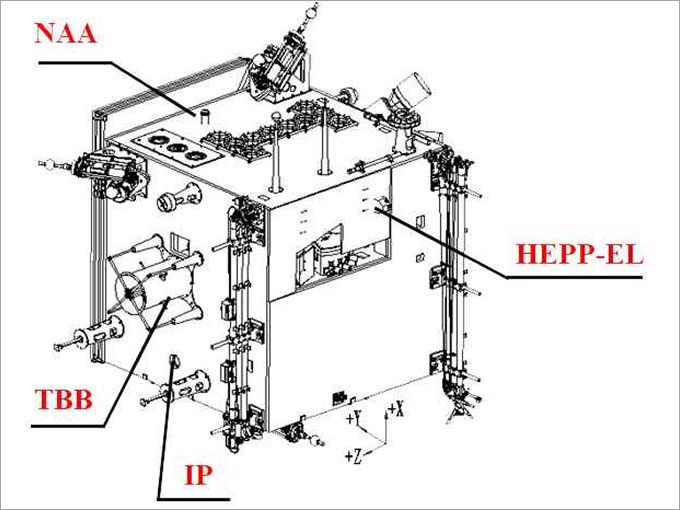 NAA

HEPP-EL

TBB

IP

+Y

+X

+Z